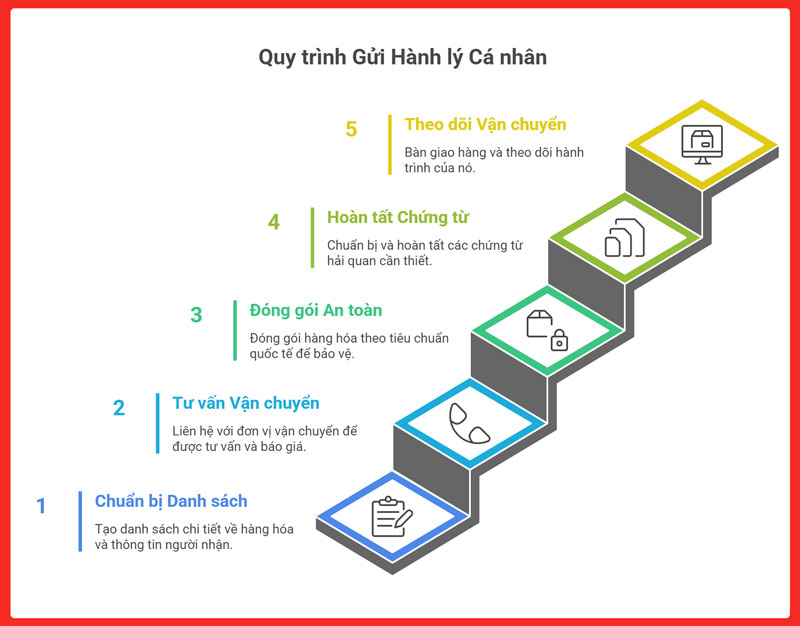 Quy trình Gửi Hành lý Cá nhân

5 Theo dõi Vận chuyển

Bàn giao hàng và theo dõi hành trình của nó.

4 Hoàn tất Chứng từ

Chuẩn bị và hoàn tất các chứng từ hải quan cần thiết.

3 Đóng gói An toàn

Đóng gói hàng hóa theo tiêu chuẩn quốc tế để bảo vệ.

2 Tư vấn Vận chuyển

Liên hệ với đơn vị vận chuyển để được tư vấn và báo giá.

1 Chuẩn bị Danh sách

Tạo danh sách chi tiết về hàng hóa và thông tin người nhận.