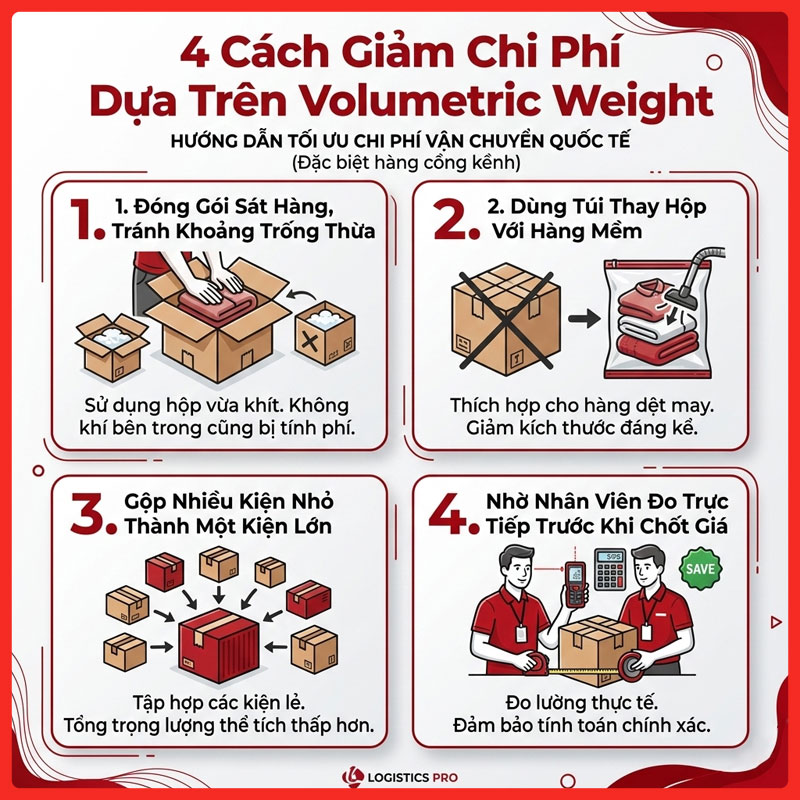 4 Cách Giảm Chi Phí Dựa Trên Volumetric Weight

HƯỚNG DẪN TỐI ƯU CHI PHÍ VẬN CHUYỂN QUỐC TẾ
(Đặc biệt hàng cồng kềnh)

1. 1. Đóng Gói Sát Hàng, Tránh Khoảng Trống Thừa

Sử dụng hộp vừa khít. Không khí bên trong cũng bị tính phí.

2. 2. Dùng Túi Thay Hộp Với Hàng Mềm

Thích hợp cho hàng dệt may. Giảm kích thước đáng kể.

3. Gộp Nhiều Kiện Nhỏ Thành Một Kiện Lớn

Tập hợp các kiện lẻ. Tổng trọng lượng thể tích thấp hơn.

4. Nhờ Nhân Viên Đo Trực Tiếp Trước Khi Chốt Giá

SAVE

Đo lường thực tế. Đảm bảo tính toán chính xác.

LOGISTICS PRO