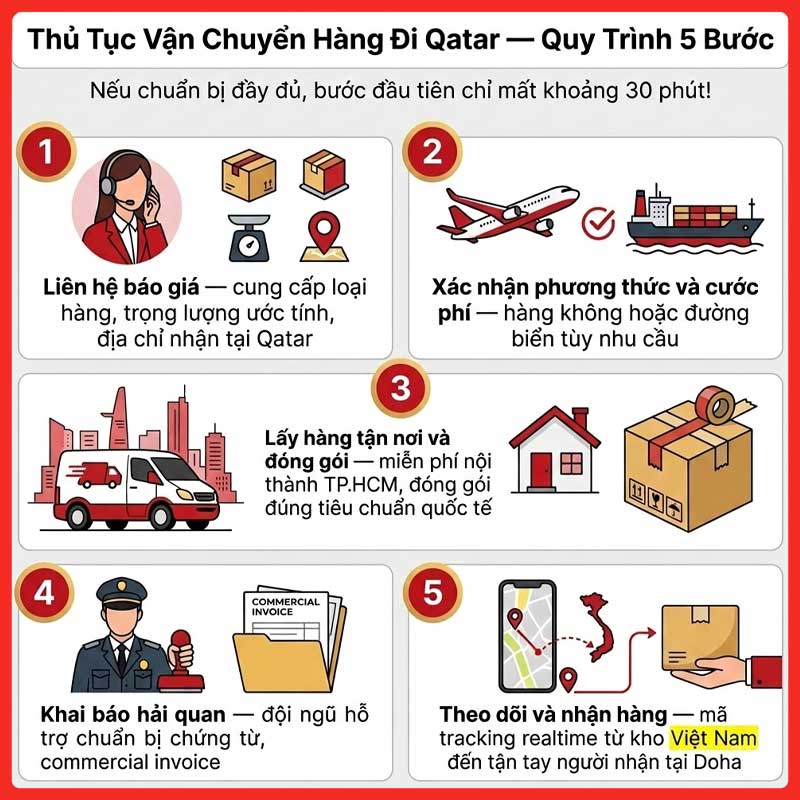 Thủ Tục Vận Chuyển Hàng Đi Qatar — Quy Trình 5 Bước

Nếu chuẩn bị đầy đủ, bước đầu tiên chỉ mất khoảng 30 phút!

1

Liên hệ báo giá — cung cấp loại hàng, trọng lượng ước tính, địa chỉ nhận tại Qatar

2

Xác nhận phương thức và cước phí — hàng không hoặc đường biển tùy nhu cầu

3

Lấy hàng tận nơi và đóng gói — miễn phí nội thành TP.HCM, đóng gói đúng tiêu chuẩn quốc tế

4

COMMERCIAL INVOICE

Khai báo hải quan — đội ngũ hỗ trợ chuẩn bị chứng từ, commercial invoice

5

Theo dõi và nhận hàng — mã tracking realtime từ kho Việt Nam đến tận tay người nhận tại Doha