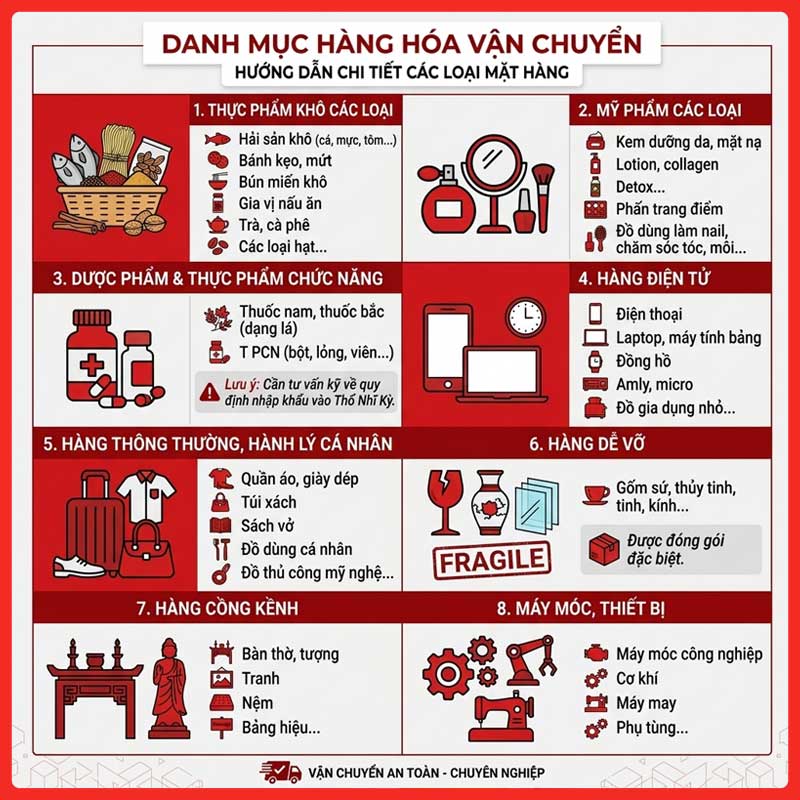 DANH MỤC HÀNG HÓA VẬN CHUYỂN
HƯỚNG DẪN CHI TIẾT CÁC LOẠI MẶT HÀNG

1. THỰC PHẨM KHÔ CÁC LOẠI
Hải sản khô (cá, mực, tôm...)
Bánh kẹo, mứt
Bún miến khô
Gia vị nấu ăn
Trà, cà phê
Các loại hạt...

2. MỸ PHẨM CÁC LOẠI
Kem dưỡng da, mặt nạ
Lotion, collagen
Detox...
Phấn trang điểm
Đồ dùng làm nail, chăm sóc tóc, môi...

3. DƯỢC PHẨM & THỰC PHẨM CHỨC NĂNG
Thuốc nam, thuốc bắc (dạng lá)
T PCN (bột, lỏng, viên...)
Lưu ý: Cần tư vấn kỹ về quy định nhập khẩu vào Thổ Nhĩ Kỳ.

4. HÀNG ĐIỆN TỬ
Điện thoại
Laptop, máy tính bảng
Đồng hồ
Amly, micro
Đồ gia dụng nhỏ...

5. HÀNG THÔNG THƯỜNG, HÀNH LÝ CÁ NHÂN
Quần áo, giày dép
Túi xách
Sách vở
Đồ dùng cá nhân
Đồ thủ công mỹ nghệ...

6. HÀNG DỄ VỠ
FRAGILE
Gốm sứ, thủy tinh, tinh, kính...
Được đóng gói đặc biệt.

7. HÀNG CỒNG KỀNH
Bàn thờ, tượng
Tranh
Nệm
Bảng hiệu...

8. MÁY MÓC, THIẾT BỊ
Máy móc công nghiệp
Cơ khí
Máy may
Phụ tùng...

VẬN CHUYỂN AN TOÀN - CHUYÊN NGHIỆP