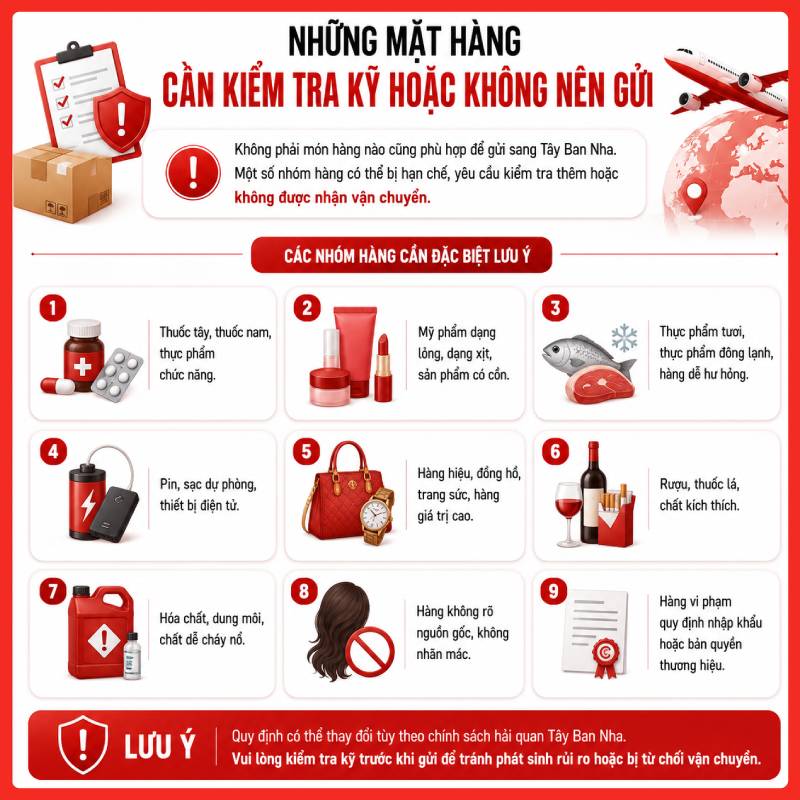 NHỮNG MẶT HÀNG
CẦN KIỂM TRA KỸ HOẶC KHÔNG NÊN GỬI

Không phải món hàng nào cũng phù hợp để gửi sang Tây Ban Nha. Một số nhóm hàng có thể bị hạn chế, yêu cầu kiểm tra thêm hoặc không được nhận vận chuyển.

CÁC NHÓM HÀNG CẦN ĐẶC BIỆT LƯU Ý

1
Thuốc tây, thuốc nam, thực phẩm chức năng.

2
Mỹ phẩm dạng lỏng, dạng xịt, sản phẩm có cồn.

3
Thực phẩm tươi, thực phẩm đông lạnh, hàng dễ hư hỏng.

4
Pin, sạc dự phòng, thiết bị điện tử.

5
Hàng hiệu, đồng hồ, trang sức, hàng giá trị cao.

6
Rượu, thuốc lá, chất kích thích.

7
Hóa chất, dung môi, chất dễ cháy nổ.

8
Hàng không rõ nguồn gốc, không nhãn mác.

9
Hàng vi phạm quy định nhập khẩu hoặc bản quyền thương hiệu.

LƯU Ý
Quy định có thể thay đổi tùy theo chính sách hải quan Tây Ban Nha.
Vui lòng kiểm tra kỹ trước khi gửi để tránh phát sinh rủi ro hoặc bị từ chối vận chuyển.